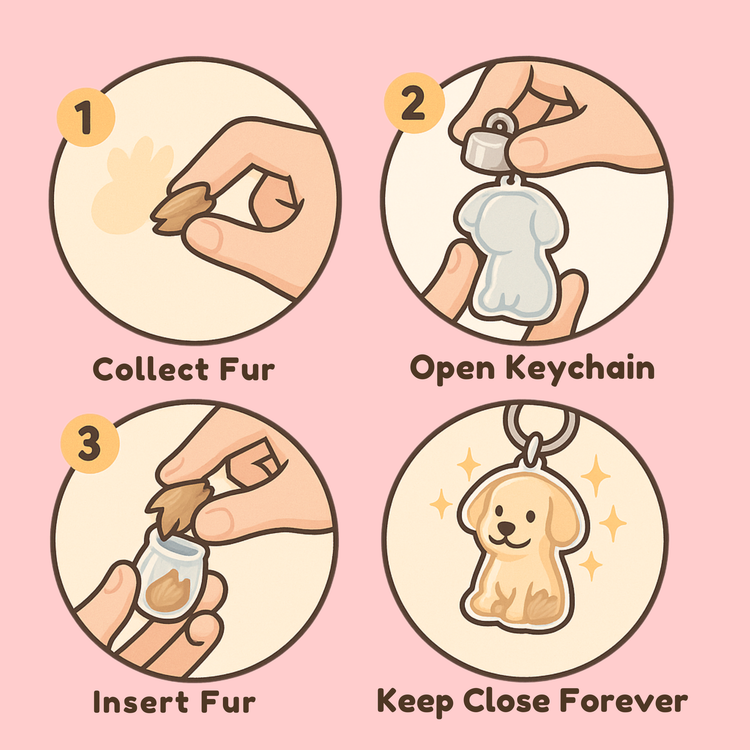 1

Collect Fur

2

Open Keychain

3

Insert Fur

Keep Close Forever